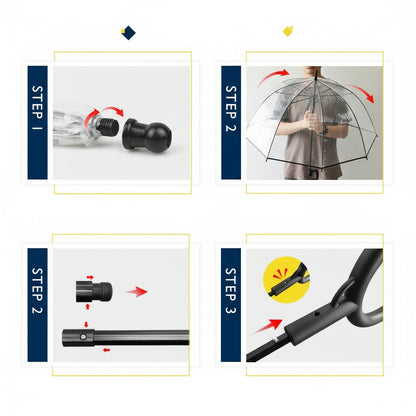 STEP 1

STEP 2

STEP 2

STEP 3