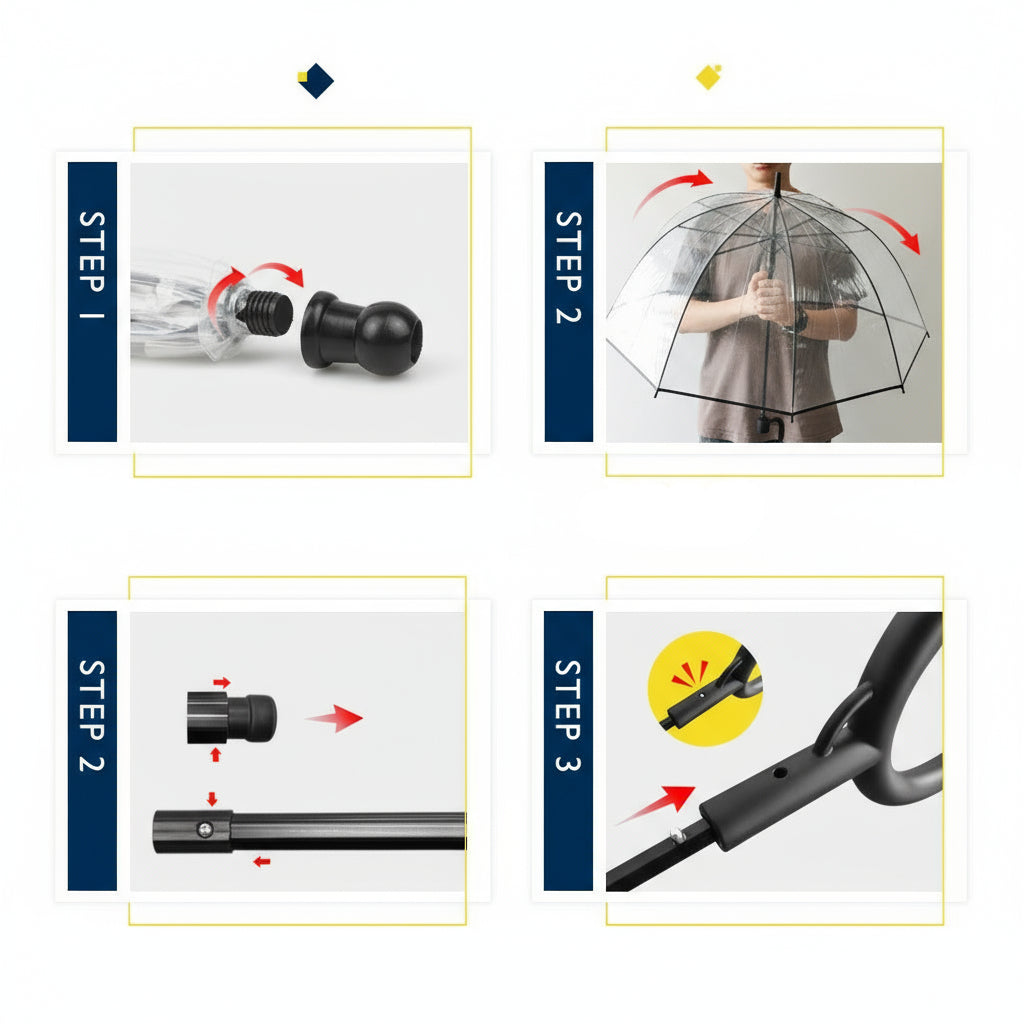 STEP 1

STEP 2

STEP 2

STEP 3