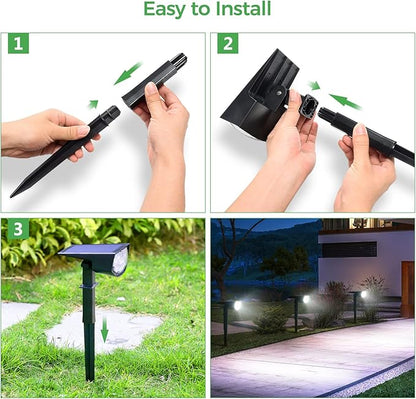 Easy to Install

1

2

3