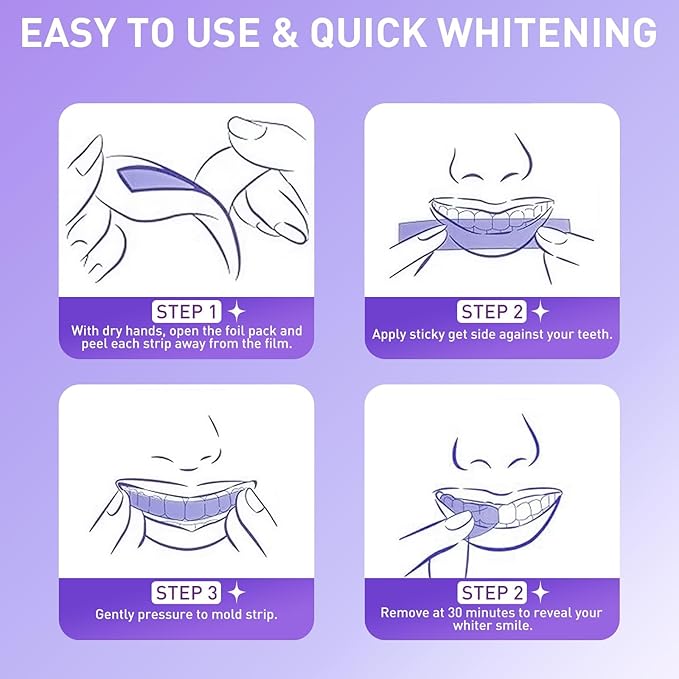 EASY TO USE & QUICK WHITENING

STEP 1
With dry hands, open the foil pack and peel each strip away from the film.

STEP 2
Apply sticky get side against your teeth.

STEP 3
Gently pressure to mold strip.

STEP 2
Remove at 30 minutes to reveal your whiter smile.